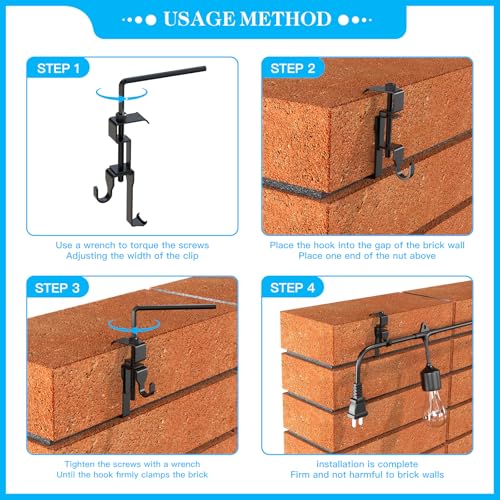 USAGE METHOD

STEP 1

Use a wrench to torque the screws
Adjusting the width of the clip

STEP 2

Place the hook into the gap of the brick wall
Place one end of the nut above

STEP 3

Tighten the screws with a wrench
Until the hook firmly clamps the brick

STEP 4

installation is complete
Firm and not harmful to brick walls