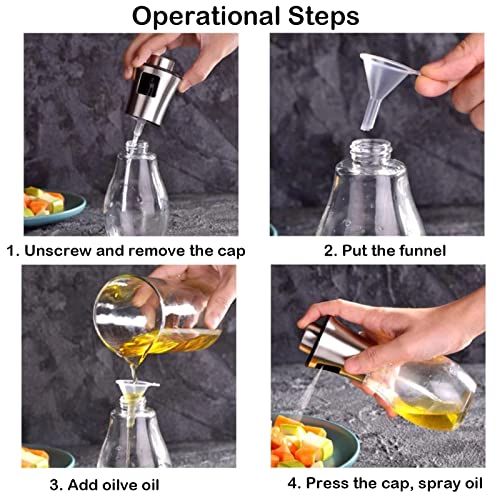 Operational Steps

1. Unscrew and remove the cap

2. Put the funnel

3. Add oilve oil

4. Press the cap, spray oil