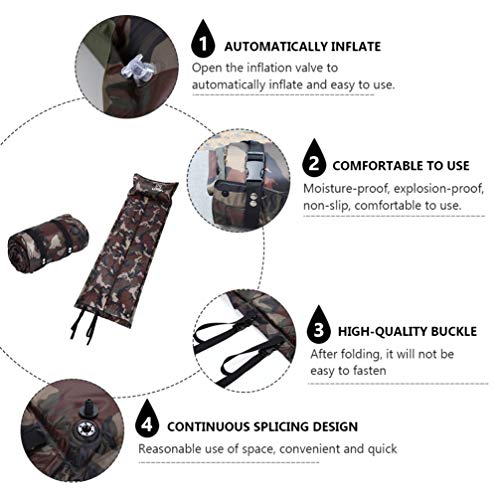 1 AUTOMATICALLY INFLATE
Open the inflation valve to automatically inflate and easy to use.

2 COMFORTABLE TO USE
Moisture-proof, explosion-proof, non-slip, comfortable to use.

3 HIGH-QUALITY BUCKLE
After folding, it will not be easy to fasten

4 CONTINUOUS SPLICING DESIGN
Reasonable use of space, convenient and quick