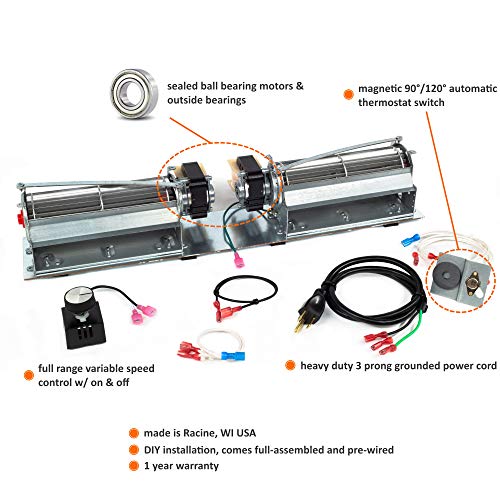 sealed ball bearing motors & outside bearings

magnetic 90°/120° automatic thermostat switch

full range variable speed control w/ on & off

heavy duty 3 prong grounded power cord

made is Racine, WI USA

DIY installation, comes full-assembled and pre-wired

1 year warranty