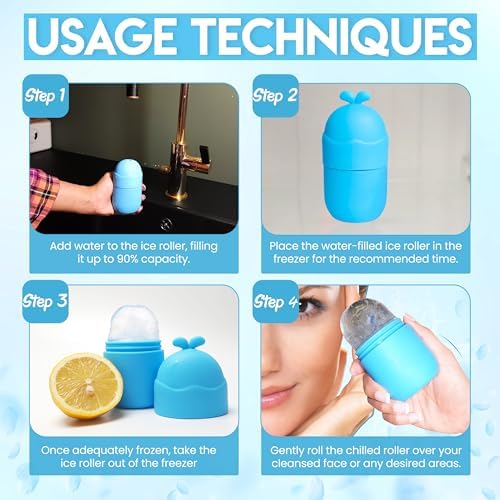 USAGE TECHNIQUES

Step 1

Add water to the ice roller, filling it up to 90% capacity.

Step 2

Place the water-filled ice roller in the freezer for the recommended time.

Step 3

Once adequately frozen, take the ice roller out of the freezer

Step 4

Gently roll the chilled roller over your cleansed face or any desired areas.