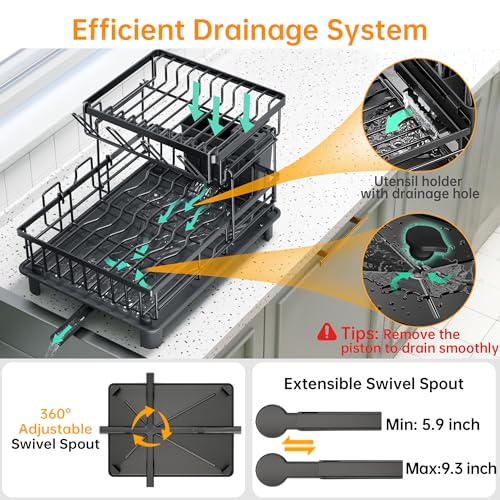 Efficient Drainage System

Utensil holder with drainage hole

Tips: Remove the piston to drain smoothly

360° Adjustable Swivel Spout

Extensible Swivel Spout

Min: 5.9 inch

Max:9.3 inch