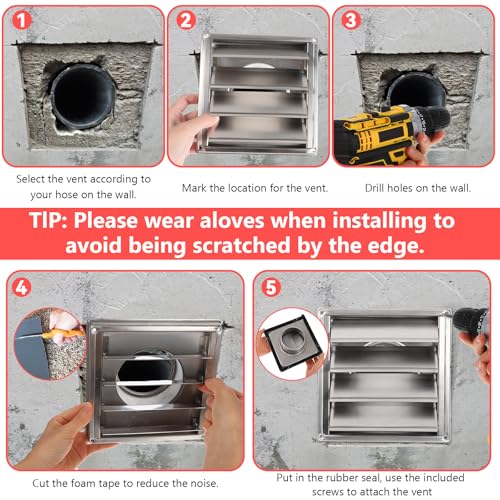 1

Select the vent according to your hose on the wall.

2

Mark the location for the vent.

3

Drill holes on the wall.

TIP: Please wear aloves when installing to avoid being scratched by the edge.

4

Cut the foam tape to reduce the noise.

5

Put in the rubber seal, use the included screws to attach the vent