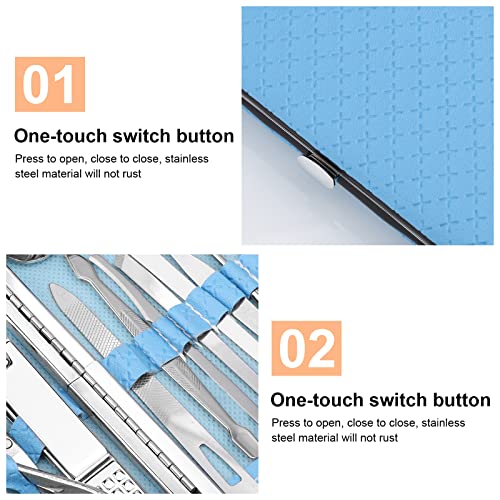 01

One-touch switch button

Press to open, close to close, stainless steel material will not rust

02

One-touch switch button

Press to open, close to close, stainless steel material will not rust