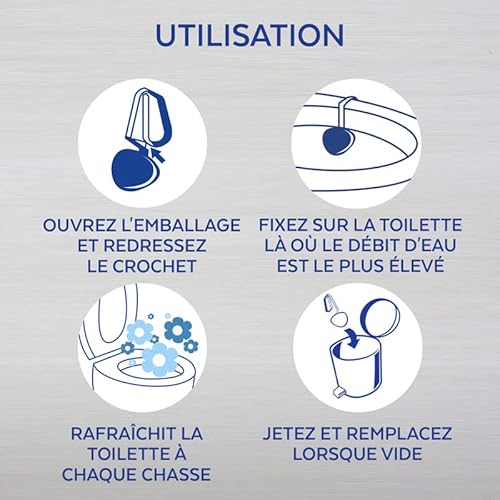 UTILISATION

OUVREZ L'EMBALLAGE ET REDRESSEZ LE CROCHET

FIXEZ SUR LA TOILETTE LÀ OÙ LE DÉBIT D'EAU EST LE PLUS ÉLEVÉ

RAFRAÎCHIT LA TOILETTE À CHAQUE CHASSE

JETEZ ET REMPLACEZ LORSQUE VIDE