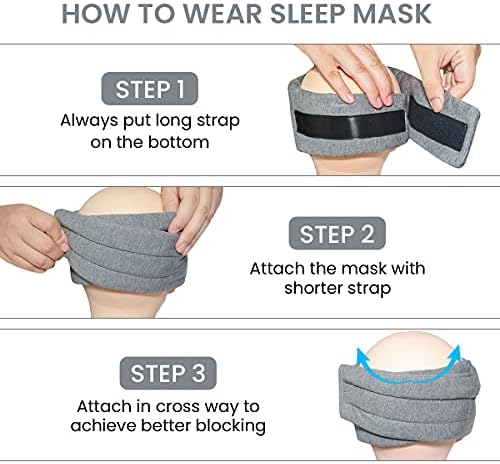 HOW TO WEAR SLEEP MASK

STEP 1
Always put long strap on the bottom

STEP 2
Attach the mask with shorter strap

STEP 3
Attach in cross way to achieve better blocking