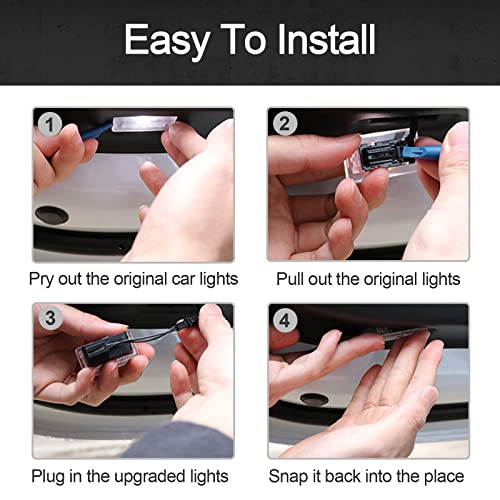 Easy To Install

1

Pry out the original car lights

2

Pull out the original lights

3

Plug in the upgraded lights

4

Snap it back into the place