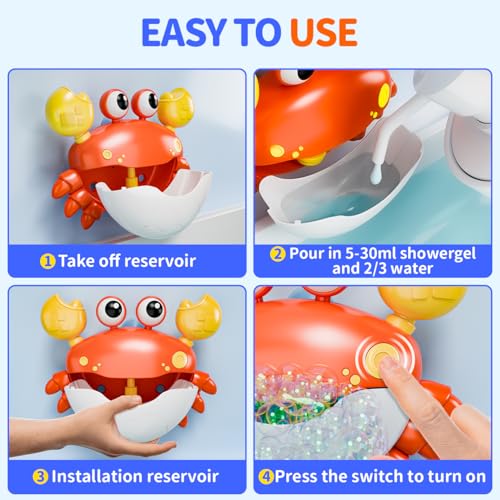 EASY TO USE

1 Take off reservoir

2 Pour in 5-30ml showergel and 2/3 water

3 Installation reservoir

4 Press the switch to turn on