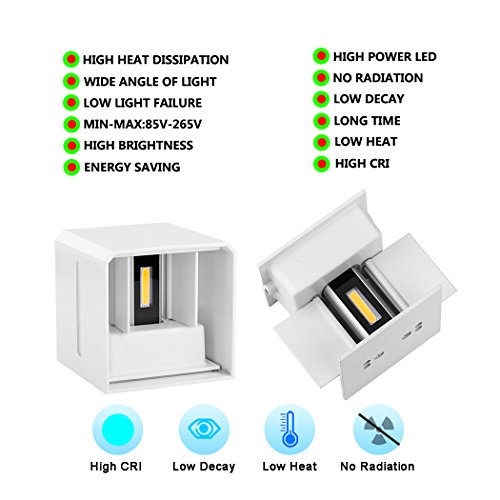 HIGH HEAT DISSIPATION
WIDE ANGLE OF LIGHT
LOW LIGHT FAILURE
MIN-MAX:85V-265V
HIGH BRIGHTNESS
ENERGY SAVING

HIGH POWER LED
NO RADIATION
LOW DECAY
LONG TIME
LOW HEAT
HIGH CRI

High CRI
Low Decay
Low Heat
No Radiation