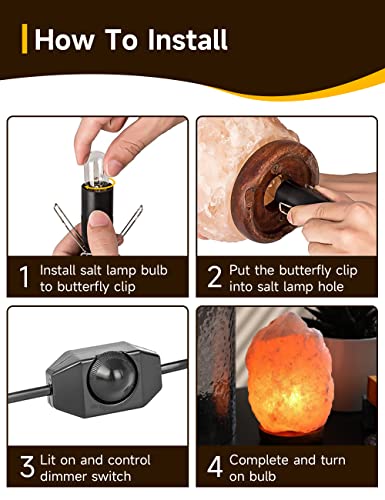 How To Install

1 Install salt lamp bulb to butterfly clip

2 Put the butterfly clip into salt lamp hole

3 Lit on and control dimmer switch

4 Complete and turn on bulb