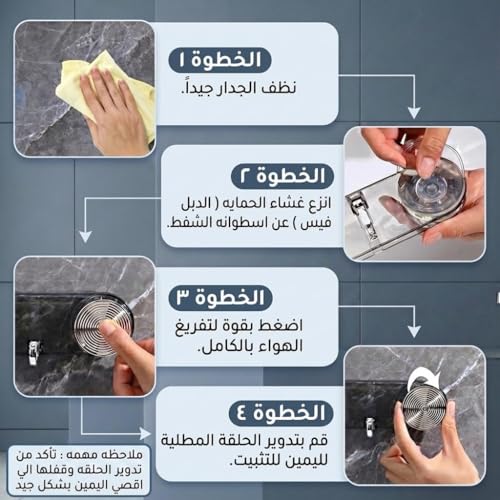 الخطوة ١
نظف الجدار جيداً.

الخطوة ٢
انزع غشاء الحمايه ( الدبل فيس ) عن اسطوانه الشفط.

الخطوة ٣
اضغط بقوة لتفريغ الهواء بالكامل.

الخطوة ٤
قم بتدوير الحلقة المطلية لليمين للتثبيت.

ملاحظه مهمه : تأكد من تدوير الحلقه وقفلها الي اقصي اليمين بشكل جيد