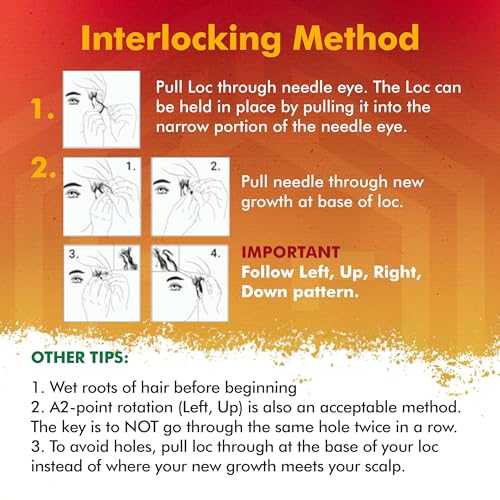 Interlocking Method

1.

Pull Loc through needle eye. The Loc can be held in place by pulling it into the narrow portion of the needle eye.

2.

1.

2.

Pull needle through new growth at base of loc.

3.

4.

IMPORTANT
Follow Left, Up, Right, Down pattern.

OTHER TIPS:

1. Wet roots of hair before beginning
2. A2-point rotation (Left, Up) is also an acceptable method. The key is to NOT go through the same hole twice in a row.
3. To avoid holes, pull loc through at the base of your loc instead of where your new growth meets your scalp.