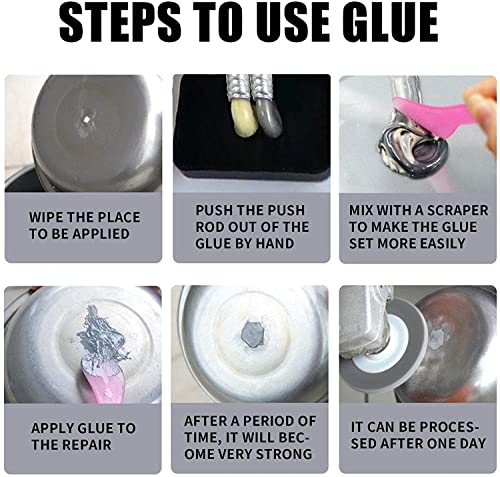 STEPS TO USE GLUE

WIPE THE PLACE TO BE APPLIED

PUSH THE PUSH ROD OUT OF THE GLUE BY HAND

MIX WITH A SCRAPER TO MAKE THE GLUE SET MORE EASILY

APPLY GLUE TO THE REPAIR

AFTER A PERIOD OF TIME, IT WILL BECOME VERY STRONG

IT CAN BE PROCESSED AFTER ONE DAY