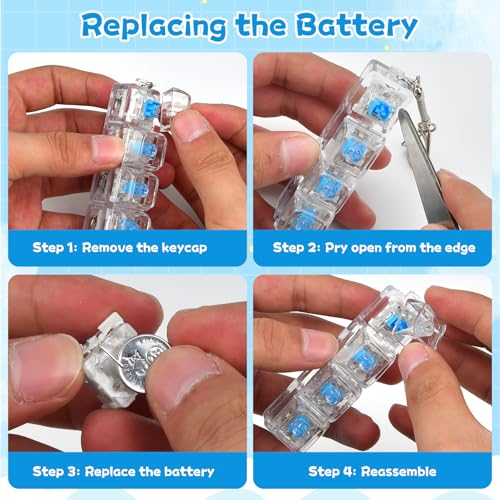 Replacing the Battery

Step 1: Remove the keycap

Step 2: Pry open from the edge

Step 3: Replace the battery

Step 4: Reassemble