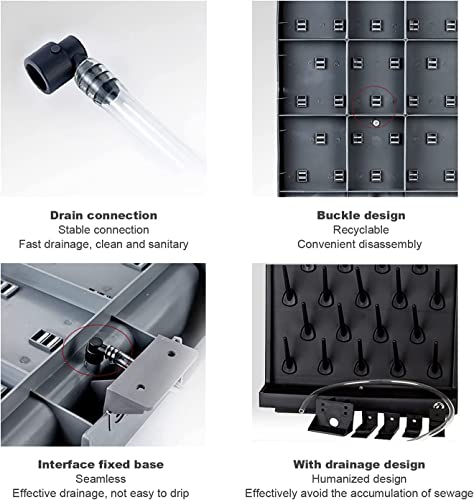 Drain connection
Stable connection
Fast drainage, clean and sanitary

Buckle design
Recyclable
Convenient disassembly

Interface fixed base
Seamless
Effective drainage, not easy to drip

With drainage design
Humanized design
Effectively avoid the accumulation of sewage