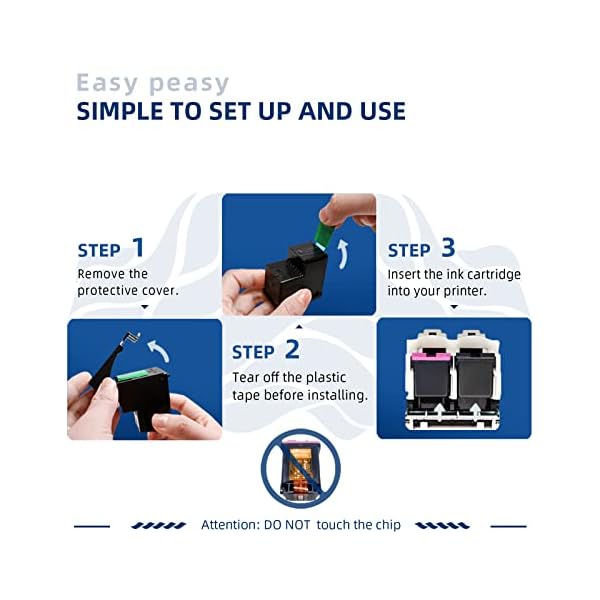 Easy peasy
SIMPLE TO SET UP AND USE

STEP 1
Remove the protective cover.

STEP 2
Tear off the plastic tape before installing.

STEP 3
Insert the ink cartridge into your printer.

Attention: DO NOT touch the chip