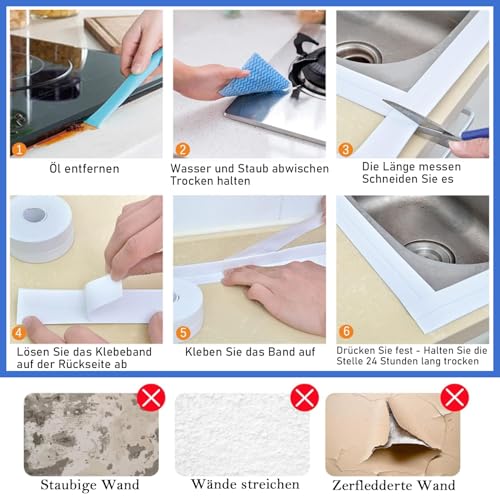 1

Öl entfernen

2

Wasser und Staub abwischen
Trocken halten

3

Die Länge messen
Schneiden Sie es

4

Lösen Sie das Klebeband auf der Rückseite ab

5

Kleben Sie das Band auf

6

Drücken Sie fest - Halten Sie die Stelle 24 Stunden lang trocken

Staubige Wand

Wände streichen

Zerfledderte Wand