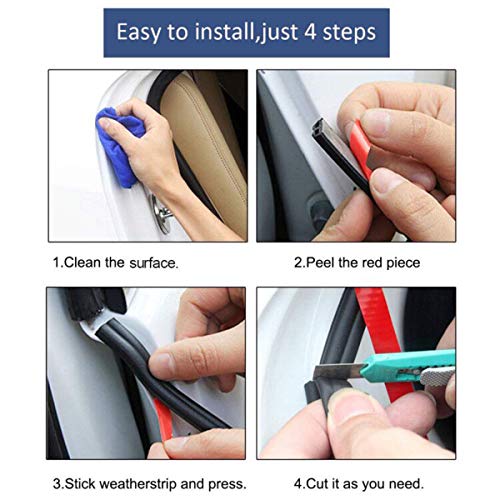 Easy to install,just 4 steps

1.Clean the surface.

2.Peel the red piece

3.Stick weatherstrip and press.

4.Cut it as you need.