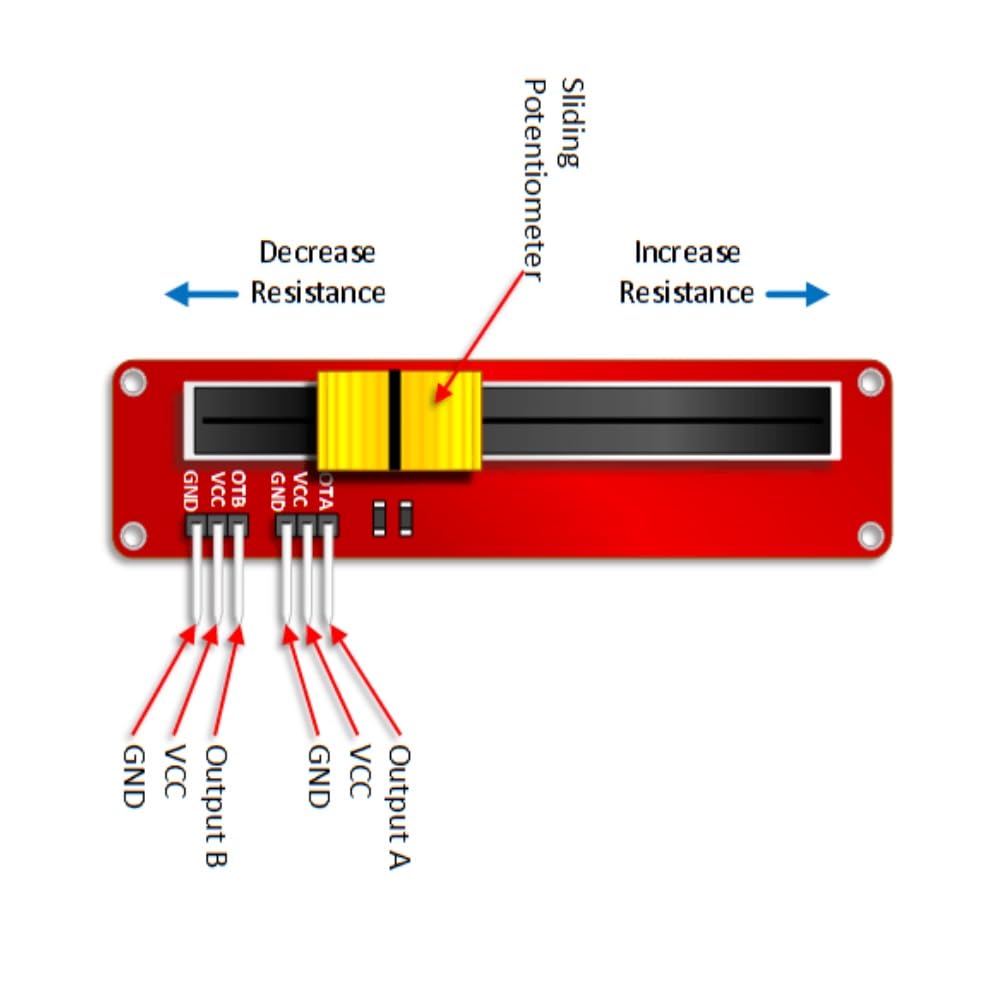 Sliding Potentiometer

Decrease Resistance

Increase Resistance

GND VCC OTB GND VCC OTA

GND
VCC
Output B
GND
VCC
Output A