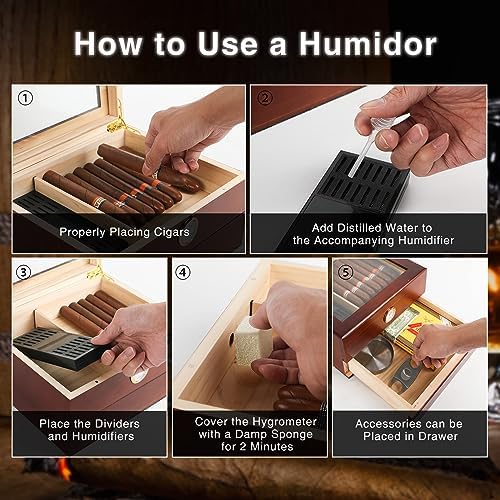 How to Use a Humidor

①
Properly Placing Cigars

②
Add Distilled Water to the Accompanying Humidifier

③
Place the Dividers and Humidifiers

④
Cover the Hygrometer with a Damp Sponge for 2 Minutes

⑤
Accessories can be Placed in Drawer