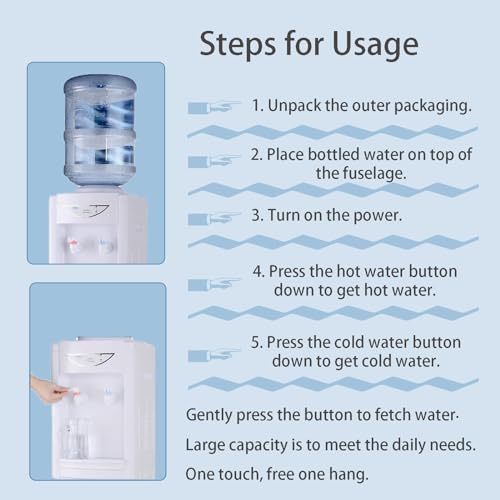 Steps for Usage

1. Unpack the outer packaging.

2. Place bottled water on top of the fuselage.

3. Turn on the power.

4. Press the hot water button down to get hot water.

5. Press the cold water button down to get cold water.

Gently press the button to fetch water·

Large capacity is to meet the daily needs.

One touch, free one hang.