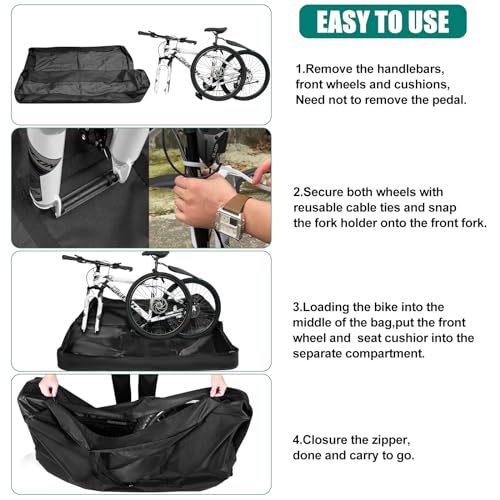 EASY TO USE

1.Remove the handlebars, front wheels and cushions, Need not to remove the pedal.

2.Secure both wheels with reusable cable ties and snap the fork holder onto the front fork.

3.Loading the bike into the middle of the bag,put the front wheel and seat cushior into the separate compartment.

4.Closure the zipper, done and carry to go.