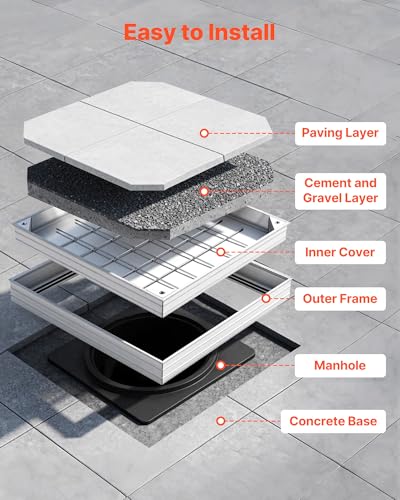 Easy to Install

Paving Layer

Cement and Gravel Layer

Inner Cover

Outer Frame

Manhole

Concrete Base