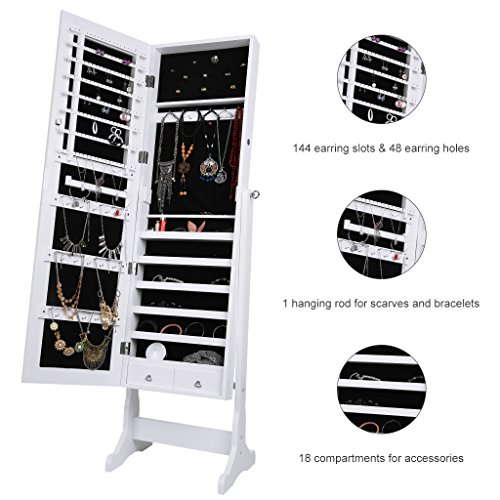 144 earring slots & 48 earring holes

1 hanging rod for scarves and bracelets

18 compartments for accessories