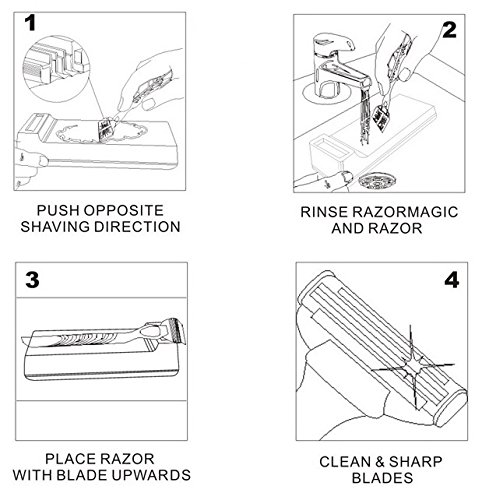 1

PUSH OPPOSITE SHAVING DIRECTION

2

RINSE RAZORMAGIC AND RAZOR

3

PLACE RAZOR WITH BLADE UPWARDS

4

CLEAN & SHARP BLADES