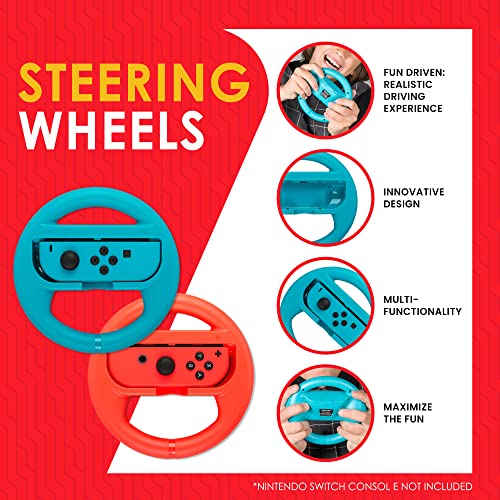 STEERING WHEELS

FUN DRIVEN: REALISTIC DRIVING EXPERIENCE

INNOVATIVE DESIGN

MULTI-FUNCTIONALITY

MAXIMIZE THE FUN

*NINTENDO SWITCH CONSOL E NOT INCLUDED