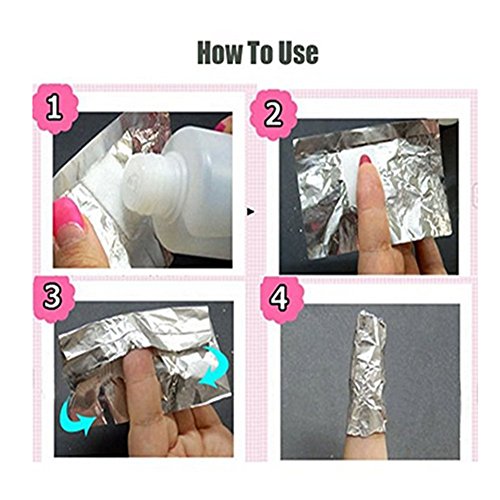 How To Use

1

2

3

4