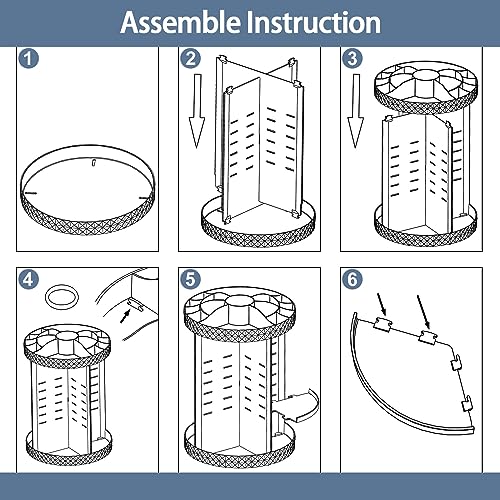 Assemble Instruction

1

2

3

4

5

6