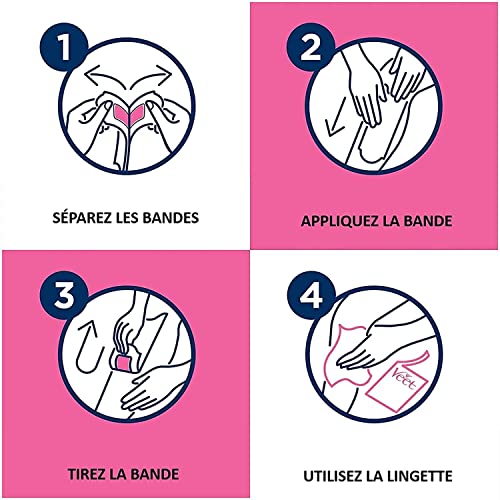 1

SÉPAREZ LES BANDES

2

APPLIQUEZ LA BANDE

3

TIREZ LA BANDE

4

Veet

UTILISEZ LA LINGETTE