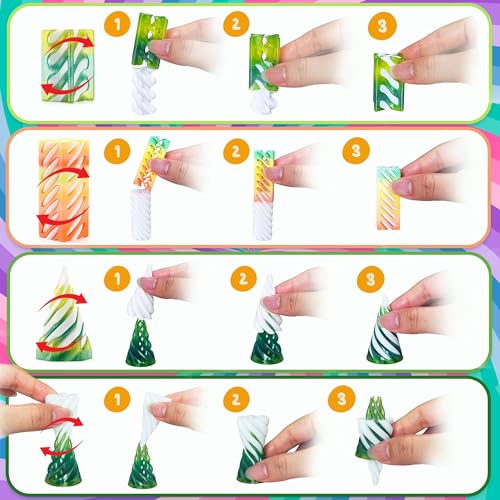 1
2
3
1
2
3
1
2
3
1
2
3