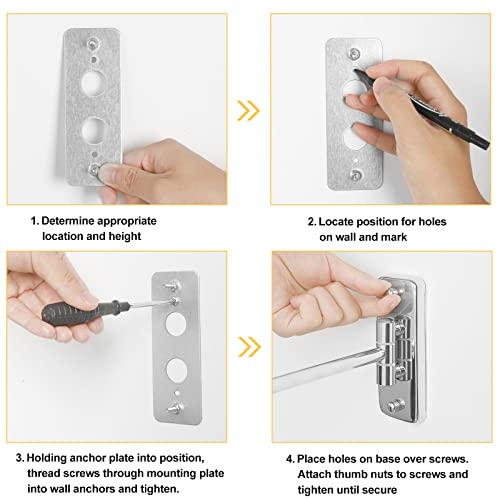 1. Determine appropriate location and height

2. Locate position for holes on wall and mark

3. Holding anchor plate into position, thread screws through mounting plate into wall anchors and tighten.

4. Place holes on base over screws. Attach thumb nuts to screws and tighten until secure