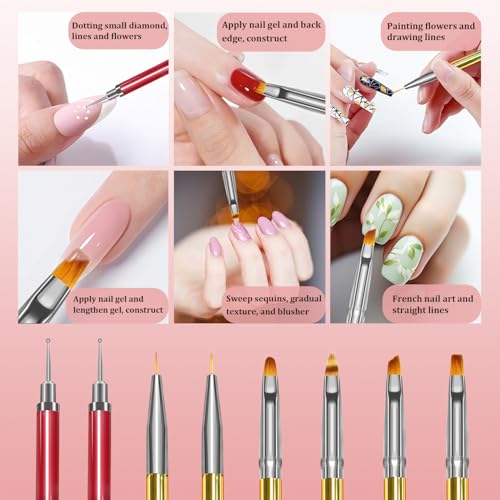 Dotting small diamond, lines and flowers

Apply nail gel and back edge, construct

Painting flowers and drawing lines

Apply nail gel and lengthen gel, construct

Sweep sequins, gradual texture, and blusher

French nail art and straight lines