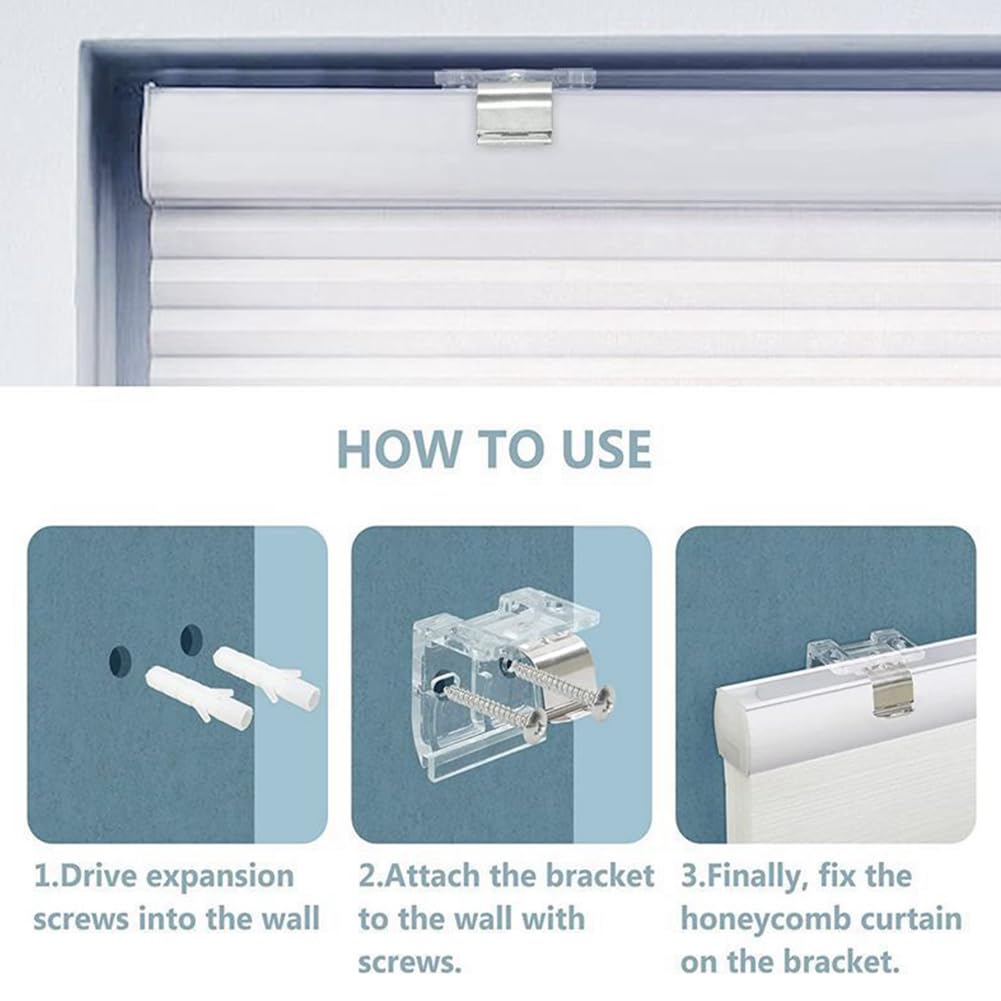 HOW TO USE

1.Drive expansion screws into the wall

2.Attach the bracket to the wall with screws.

3.Finally, fix the honeycomb curtain on the bracket.