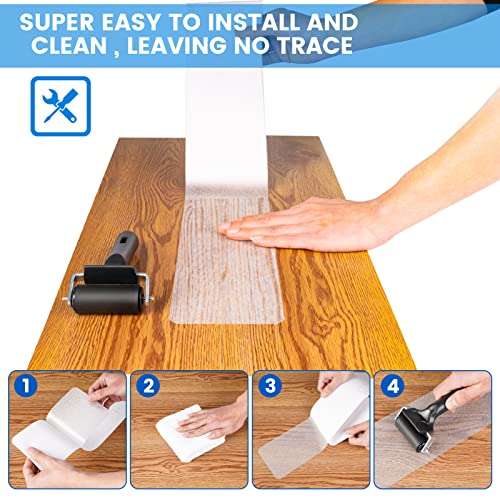 SUPER EASY TO INSTALL AND CLEAN , LEAVING NO TRACE

1

2

3

4