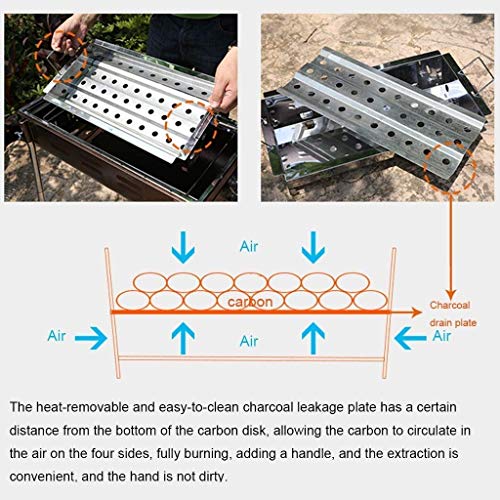 Air

carbon

Charcoal drain plate

Air

Air

Air

The heat-removable and easy-to-clean charcoal leakage plate has a certain distance from the bottom of the carbon disk, allowing the carbon to circulate in the air on the four sides, fully burning, adding a handle, and the extraction is convenient, and the hand is not dirty.