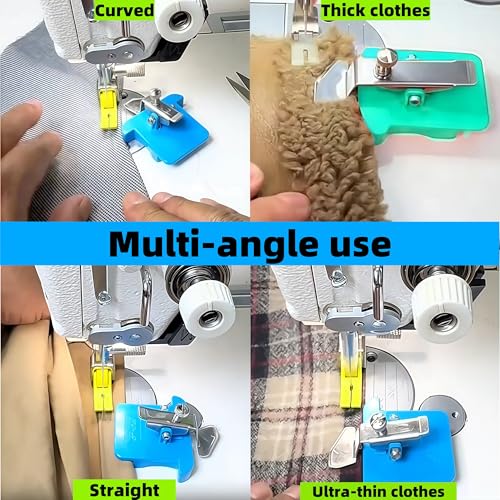 Curved

Thick clothes

Multi-angle use

Straight

Ultra-thin clothes