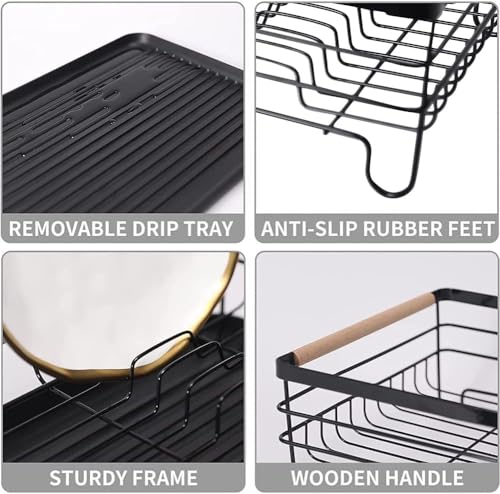 REMOVABLE DRIP TRAY

ANTI-SLIP RUBBER FEET

STURDY FRAME

WOODEN HANDLE