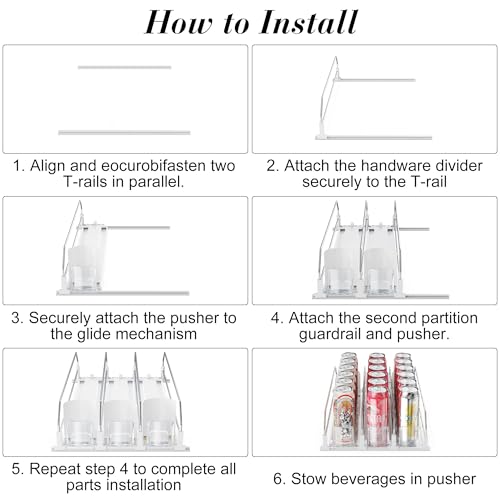 How to Install

1. Align and eocurobifasten two T-rails in parallel.

2. Attach the handware divider securely to the T-rail

3. Securely attach the pusher to the glide mechanism

4. Attach the second partition guardrail and pusher.

5. Repeat step 4 to complete all parts installation

6. Stow beverages in pusher