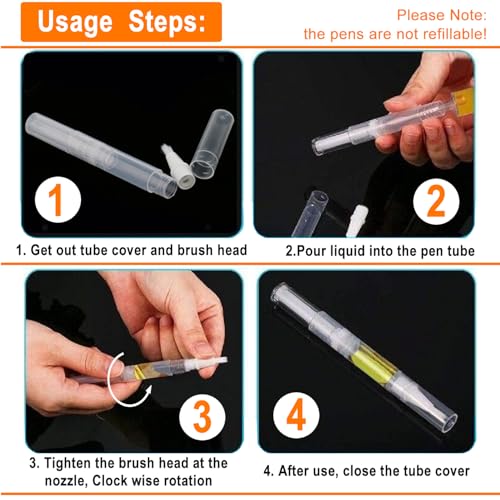 Usage Steps:

Please Note:
the pens are not refillable!

1

1. Get out tube cover and brush head

2

2.Pour liquid into the pen tube

3

3. Tighten the brush head at the nozzle, Clock wise rotation

4

4. After use, close the tube cover