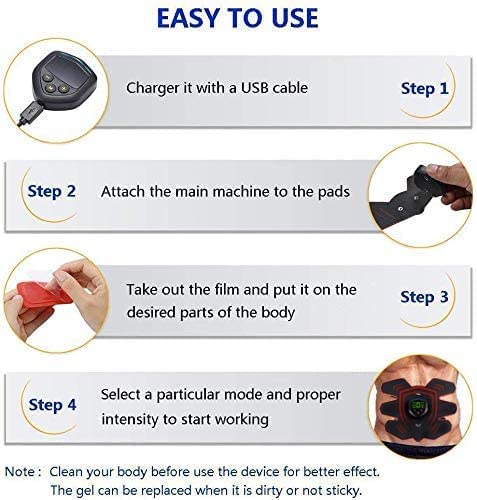 EASY TO USE

Charger it with a USB cable

Step 1

Step 2

Attach the main machine to the pads

Take out the film and put it on the desired parts of the body

Step 3

Step 4

Select a particular mode and proper intensity to start working

Note : Clean your body before use the device for better effect. The gel can be replaced when it is dirty or not sticky.