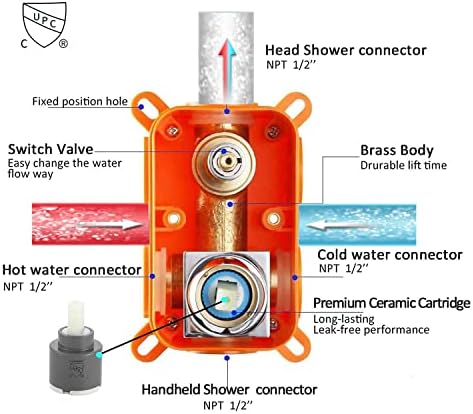 UPC
C ®

Head Shower connector
NPT 1/2''

Fixed position hole

Switch Valve
Easy change the water flow way

Brass Body
Drurable lift time

Cold water connector
NPT 1/2''

Hot water connector
NPT 1/2''

Premium Ceramic Cartridge
Long-lasting
Leak-free performance

Handheld Shower connector
NPT 1/2''