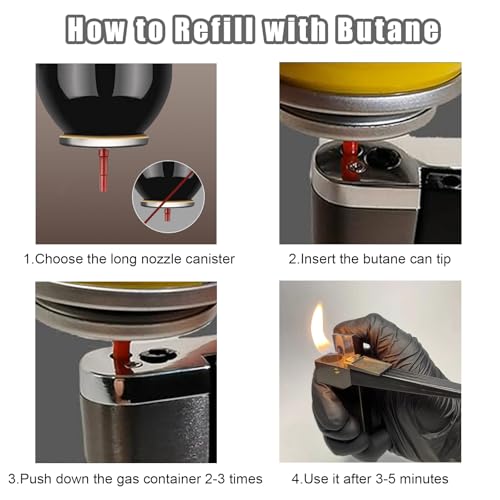 How to Refill with Butane

1.Choose the long nozzle canister

2.Insert the butane can tip

3.Push down the gas container 2-3 times

4.Use it after 3-5 minutes