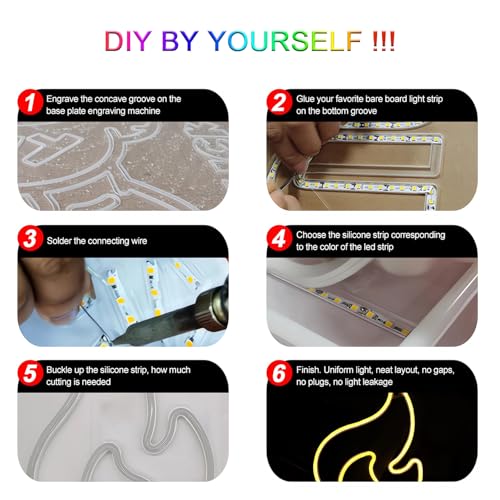 DIY BY YOURSELF !!!

1 Engrave the concave groove on the base plate engraving machine

2 Glue your favorite bare board light strip on the bottom groove

3 Solder the connecting wire

4 Choose the silicone strip corresponding to the color of the led strip

5 Buckle up the silicone strip, how much cutting is needed

6 Finish. Uniform light, neat layout, no gaps, no plugs, no light leakage