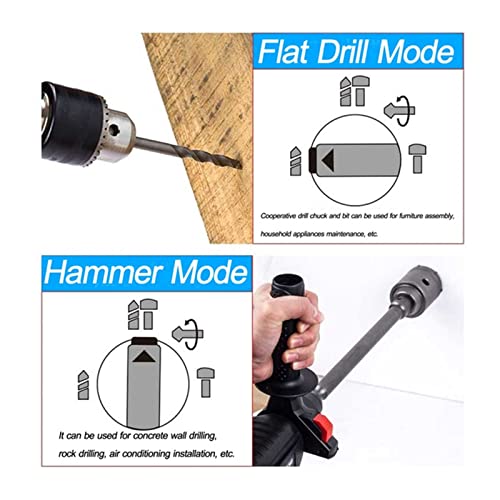 Flat Drill Mode

Cooperative drill chuck and bit can be used for furniture assembly, household appliances maintenance, etc.

Hammer Mode

It can be used for concrete wall drilling, rock drilling, air conditioning installation, etc.