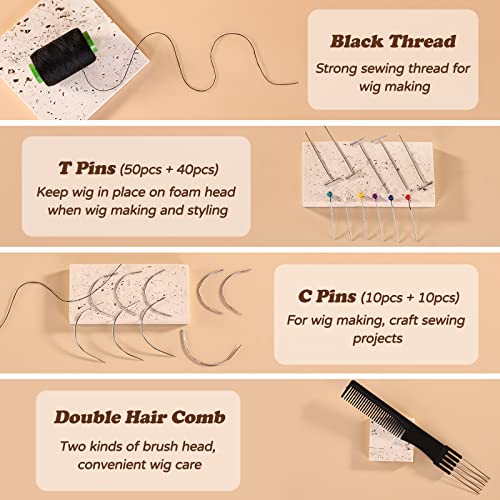 Black Thread
Strong sewing thread for wig making

T Pins (50pcs + 40pcs)
Keep wig in place on foam head when wig making and styling

C Pins (10pcs + 10pcs)
For wig making, craft sewing projects

Double Hair Comb
Two kinds of brush head, convenient wig care