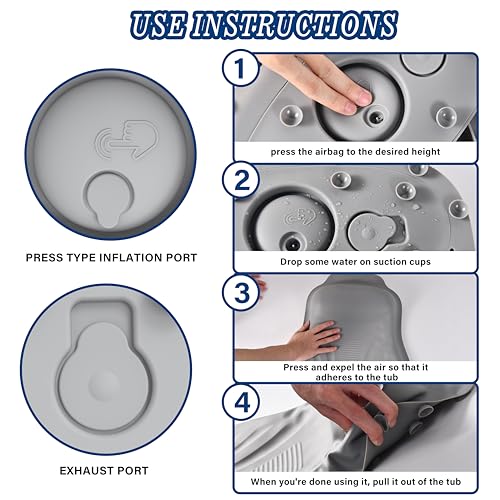 USE INSTRUCTIONS

PRESS TYPE INFLATION PORT

EXHAUST PORT

1
press the airbag to the desired height

2
Drop some water on suction cups

3
Press and expel the air so that it adheres to the tub

4
When you're done using it, pull it out of the tub